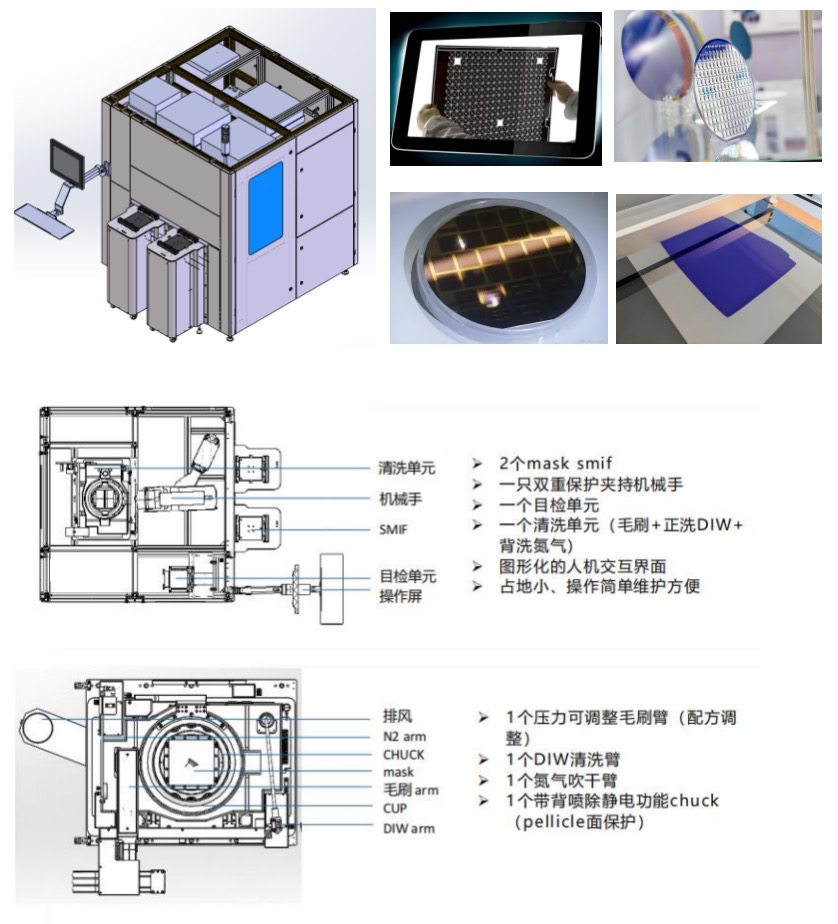 清洗单元
机械手
SMIF
目检单元
操作屏

➢ 2个mask smif
➢ 一只双重保护夹持机械手
➢ 一个目检单元
➢ 一个清洗单元（毛刷＋正洗DIW＋背洗氮气）
➢ 图形化的人机交互界面
➢ 占地小、操作简单维护方便

排风
N2 arm
CHUCK
mask
毛刷 arm
CUP
DIW arm

➢ 1个压力可调整毛刷臂（配方调整）
➢ 1个DIW清洗臂
➢ 1个氮气吹干臂
➢ 1个带背喷除静电功能chuck（pellicle面保护）